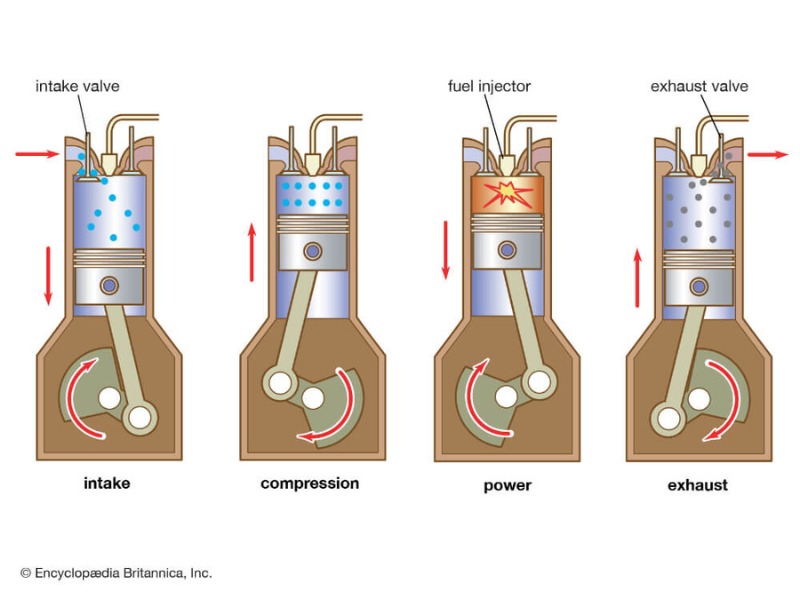 intake valve

fuel injector

exhaust valve

intake

compression

power

exhaust

© Encyclopædia Britannica, Inc.